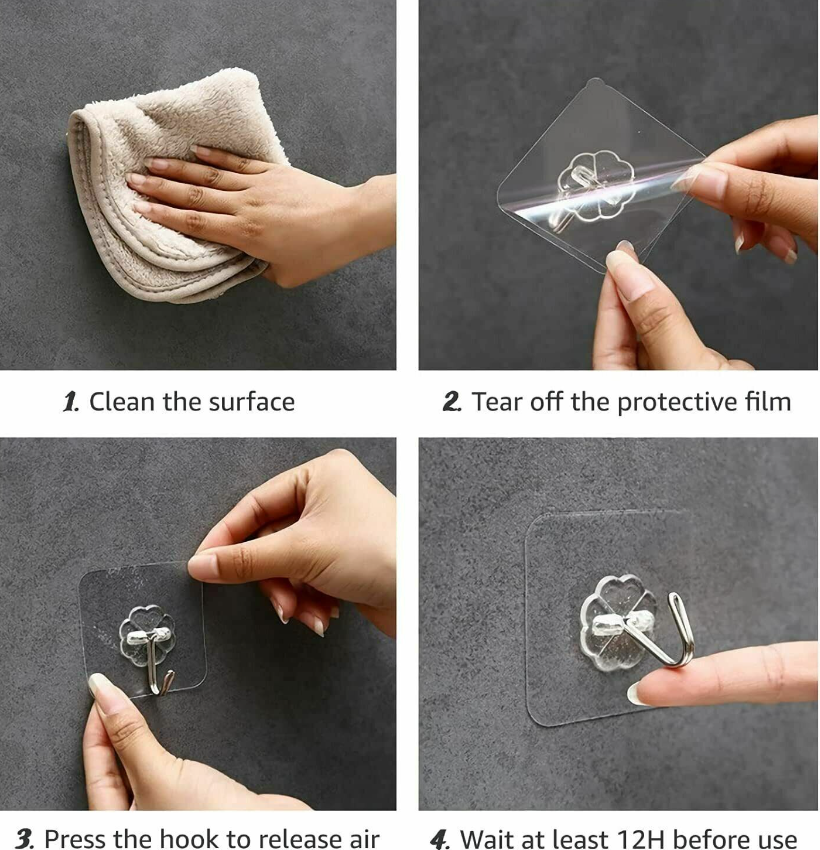 1. Clean the surface

2. Tear off the protective film

3. Press the hook to release air

4. Wait at least 12H before use